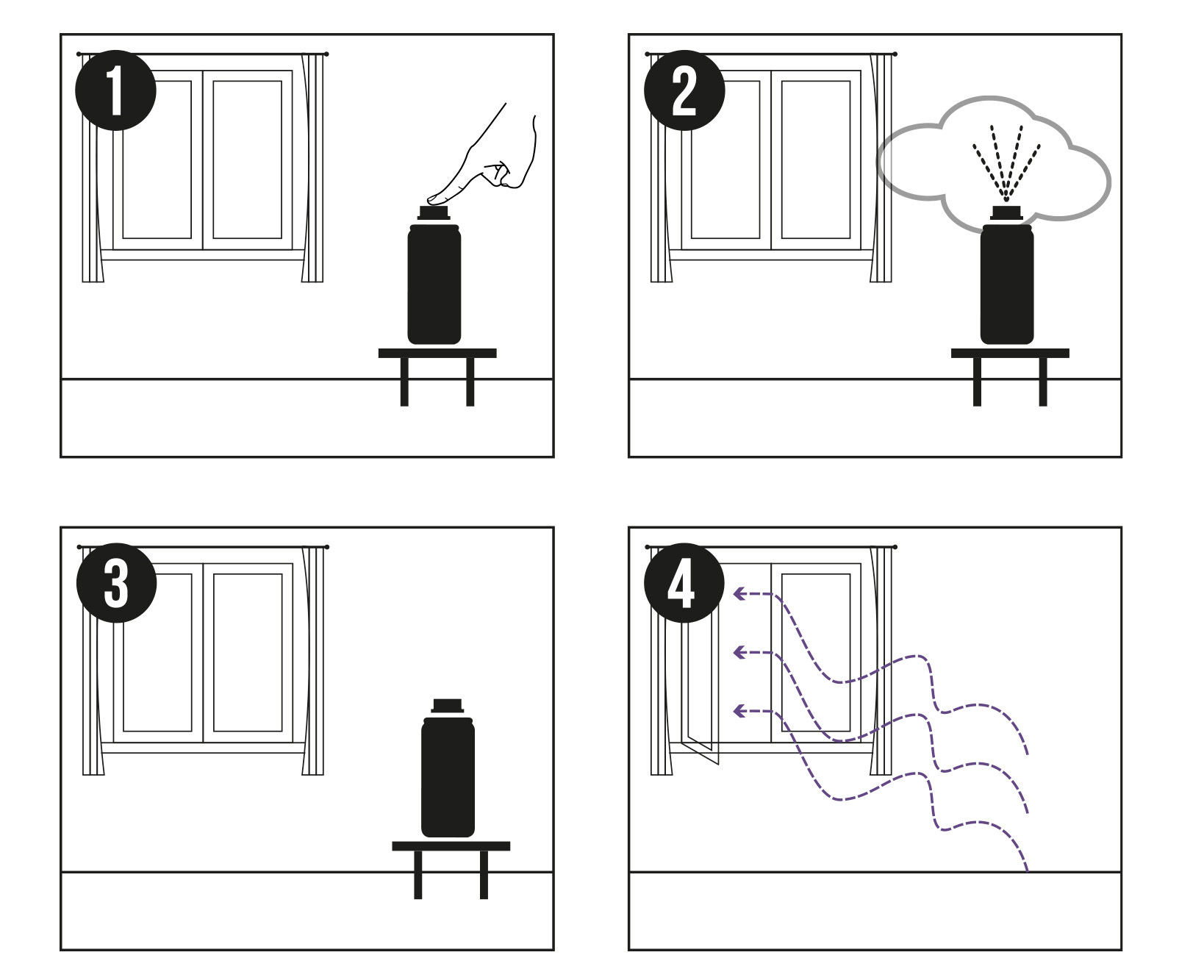 1

2

3

4